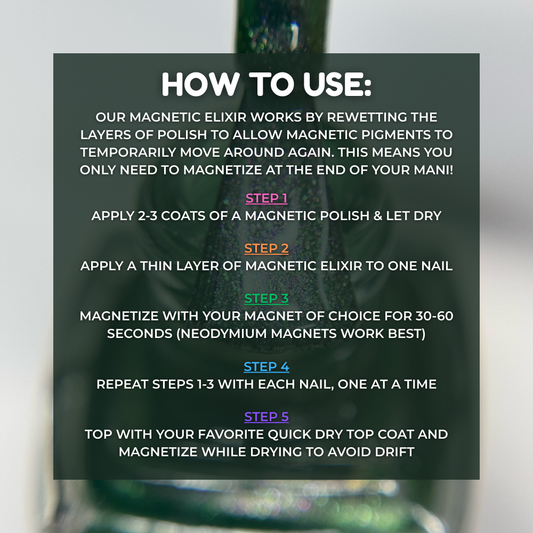 HOW TO USE:

OUR MAGNETIC ELIXIR WORKS BY REWETTING THE LAYERS OF POLISH TO ALLOW MAGNETIC PIGMENTS TO TEMPORARILY MOVE AROUND AGAIN. THIS MEANS YOU ONLY NEED TO MAGNETIZE AT THE END OF YOUR MANI!

STEP 1
APPLY 2-3 COATS OF A MAGNETIC POLISH & LET DRY

STEP 2
APPLY A THIN LAYER OF MAGNETIC ELIXIR TO ONE NAIL

STEP 3
MAGNETIZE WITH YOUR MAGNET OF CHOICE FOR 30-60 SECONDS (NEODYMIUM MAGNETS WORK BEST)

STEP 4
REPEAT STEPS 1-3 WITH EACH NAIL, ONE AT A TIME

STEP 5
TOP WITH YOUR FAVORITE QUICK DRY TOP COAT AND MAGNETIZE WHILE DRYING TO AVOID DRIFT