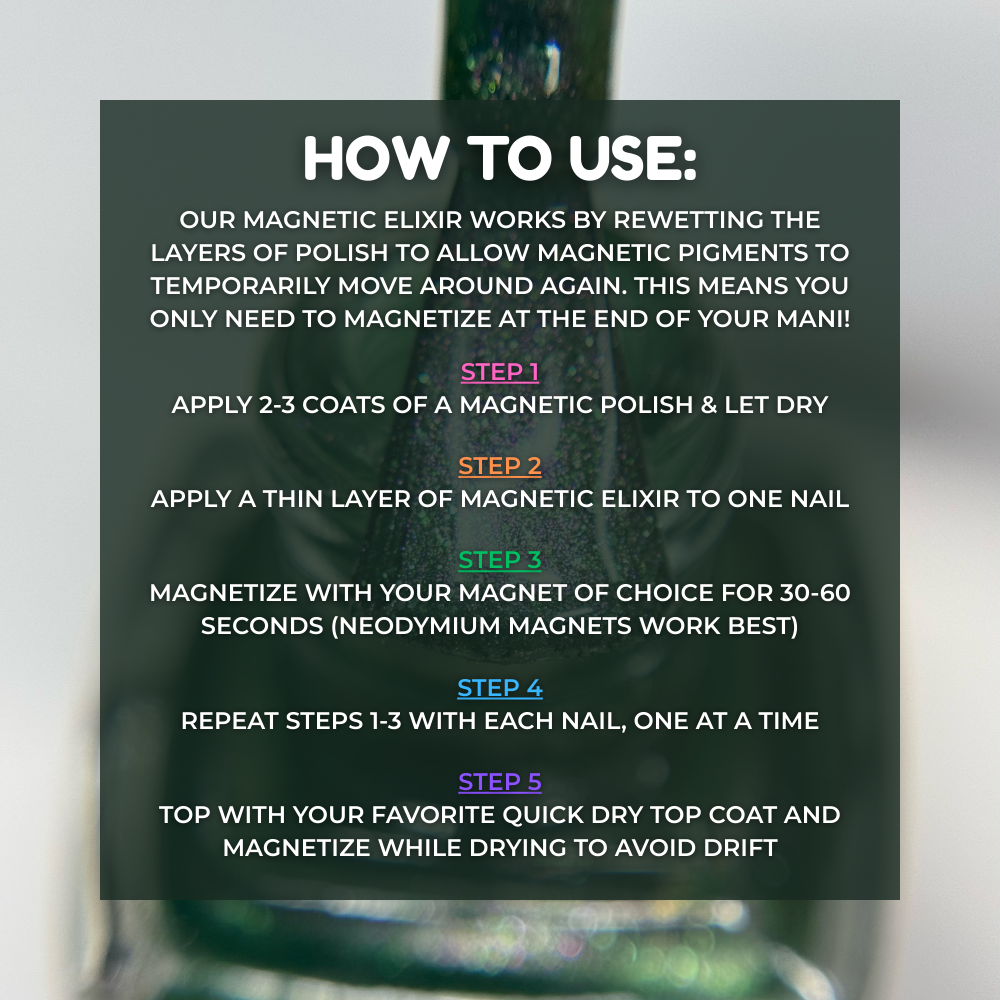 HOW TO USE:

OUR MAGNETIC ELIXIR WORKS BY REWETTING THE LAYERS OF POLISH TO ALLOW MAGNETIC PIGMENTS TO TEMPORARILY MOVE AROUND AGAIN. THIS MEANS YOU ONLY NEED TO MAGNETIZE AT THE END OF YOUR MANI!

STEP 1
APPLY 2-3 COATS OF A MAGNETIC POLISH & LET DRY

STEP 2
APPLY A THIN LAYER OF MAGNETIC ELIXIR TO ONE NAIL

STEP 3
MAGNETIZE WITH YOUR MAGNET OF CHOICE FOR 30-60 SECONDS (NEODYMIUM MAGNETS WORK BEST)

STEP 4
REPEAT STEPS 1-3 WITH EACH NAIL, ONE AT A TIME

STEP 5
TOP WITH YOUR FAVORITE QUICK DRY TOP COAT AND MAGNETIZE WHILE DRYING TO AVOID DRIFT